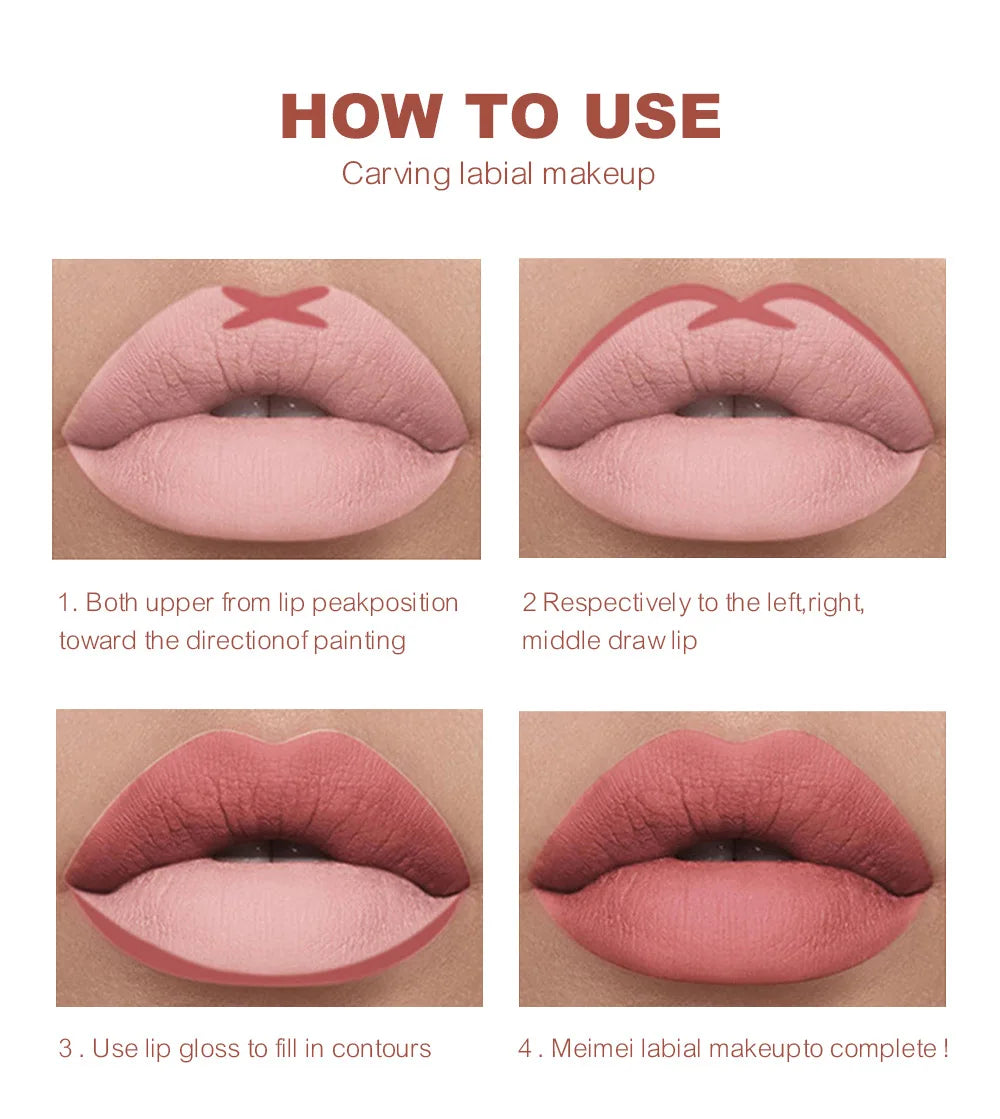 HOW TO USE
Carving labial makeup

1. Both upper from lip peakposition toward the directionof painting

2 Respectively to the left,right, middle draw lip

3 . Use lip gloss to fill in contours

4 . Meimei labial makeupto complete !